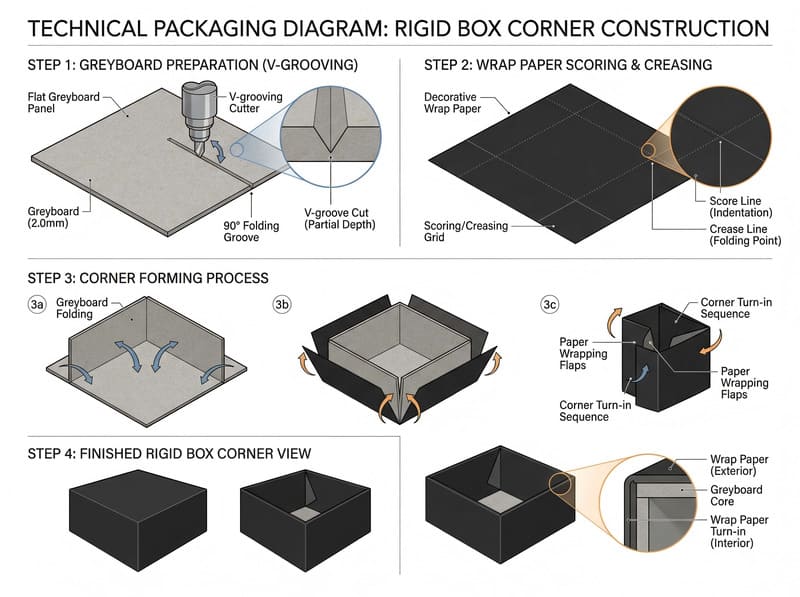 TECHNICAL PACKAGING DIAGRAM: RIGID BOX CORNER CONSTRUCTION

STEP 1: GREYBOARD PREPARATION (V-GROOVING)

Flat Greyboard Panel

V-grooving Cutter

Greyboard (2.0mm)

90° Folding Groove

V-groove Cut (Partial Depth)

STEP 2: WRAP PAPER SCORING & CREASING

Decorative Wrap Paper

Scoring/Creasing Grid

Score Line (Indentation)

Crease Line (Folding Point)

STEP 3: CORNER FORMING PROCESS

3a

Greyboard Folding

3b

3c

Corner Turn-in Sequence

Paper Wrapping Flaps

Paper Wrapping Flaps

Corner Turn-in Sequence

STEP 4: FINISHED RIGID BOX CORNER VIEW

Wrap Paper (Exterior)

Greyboard Core

Wrap Paper Turn-in (Interior)